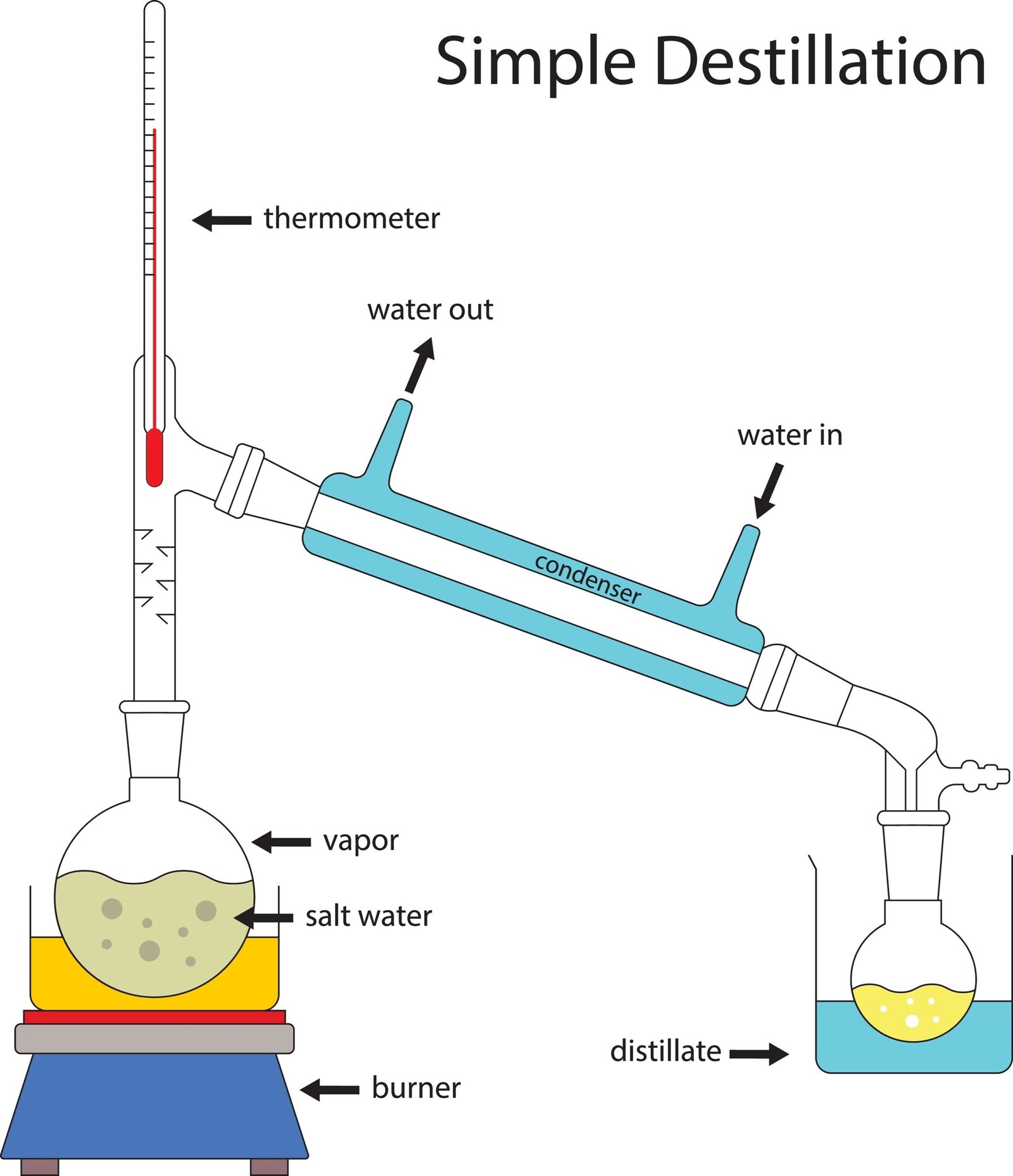 Simple Destillation

thermometer

water out

water in

condenser

vapor

salt water

distillate

burner