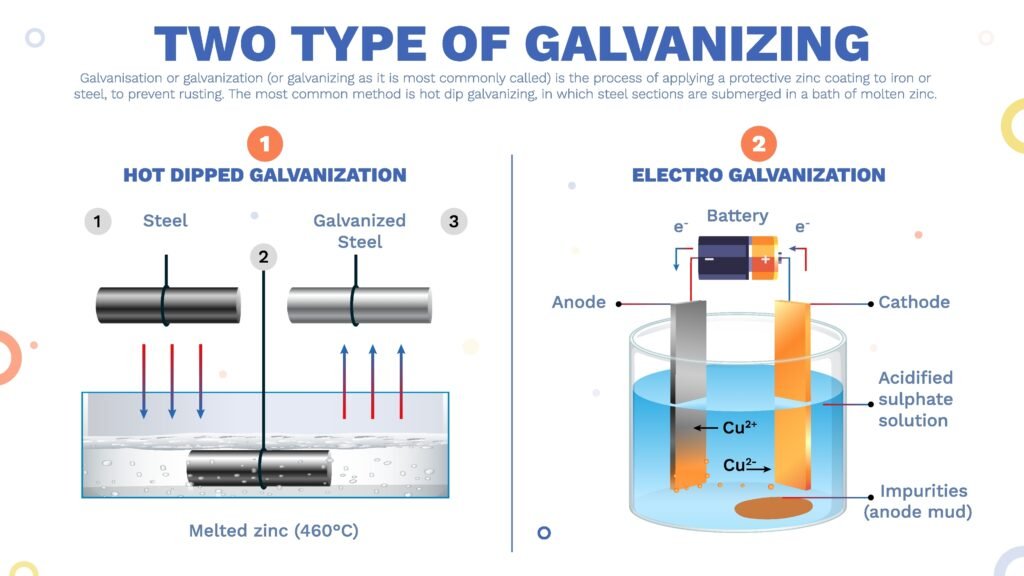 TWO TYPE OF GALVANIZING

Galvanisation or galvanization (or galvanizing as it is most commonly called) is the process of applying a protective zinc coating to iron or steel, to prevent rusting. The most common method is hot dip galvanizing, in which steel sections are submerged in a bath of molten zinc.

1

HOT DIPPED GALVANIZATION

1 Steel

2

Galvanized Steel 3

Melted zinc (460°C)

2

ELECTRO GALVANIZATION

Battery

$e^-$

$e^-$

−

+

Anode

Cathode

Acidified sulphate solution

$Cu^{2+}$

$Cu^{2-}$

Impurities (anode mud)